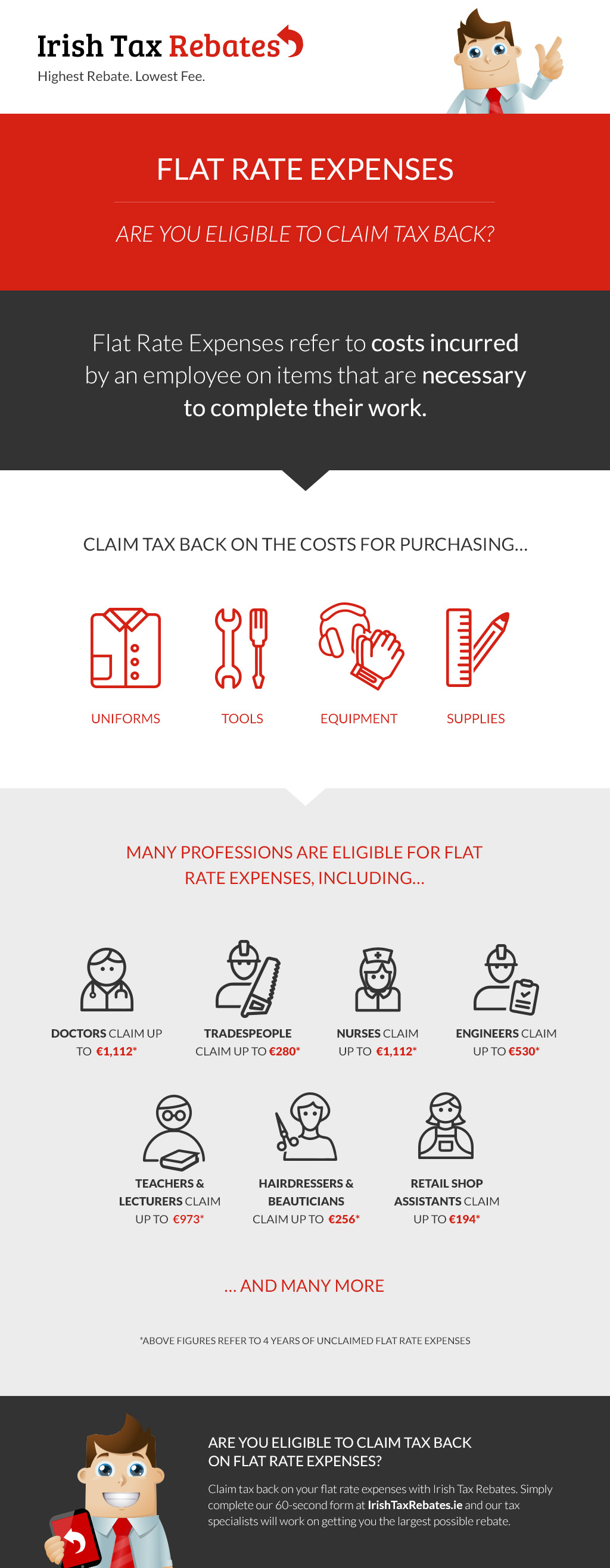 Irish Tax Rebates
Highest Rebate. Lowest Fee.

FLAT RATE EXPENSES

ARE YOU ELIGIBLE TO CLAIM TAX BACK?

Flat Rate Expenses refer to costs incurred by an employee on items that are necessary to complete their work.

CLAIM TAX BACK ON THE COSTS FOR PURCHASING...

UNIFORMS

TOOLS

EQUIPMENT

SUPPLIES

MANY PROFESSIONS ARE ELIGIBLE FOR FLAT RATE EXPENSES, INCLUDING...

DOCTORS CLAIM UP TO €1,112*

TRADESPEOPLE CLAIM UP TO €280*

NURSES CLAIM UP TO €1,112*

ENGINEERS CLAIM UP TO €530*

TEACHERS & LECTURERS CLAIM UP TO €973*

HAIRDRESSERS & BEAUTICIANS CLAIM UP TO €256*

RETAIL SHOP ASSISTANTS CLAIM UP TO €194*

... AND MANY MORE

*ABOVE FIGURES REFER TO 4 YEARS OF UNCLAIMED FLAT RATE EXPENSES

ARE YOU ELIGIBLE TO CLAIM TAX BACK ON FLAT RATE EXPENSES?

Claim tax back on your flat rate expenses with Irish Tax Rebates. Simply complete our 60-second form at IrishTaxRebates.ie and our tax specialists will work on getting you the largest possible rebate.