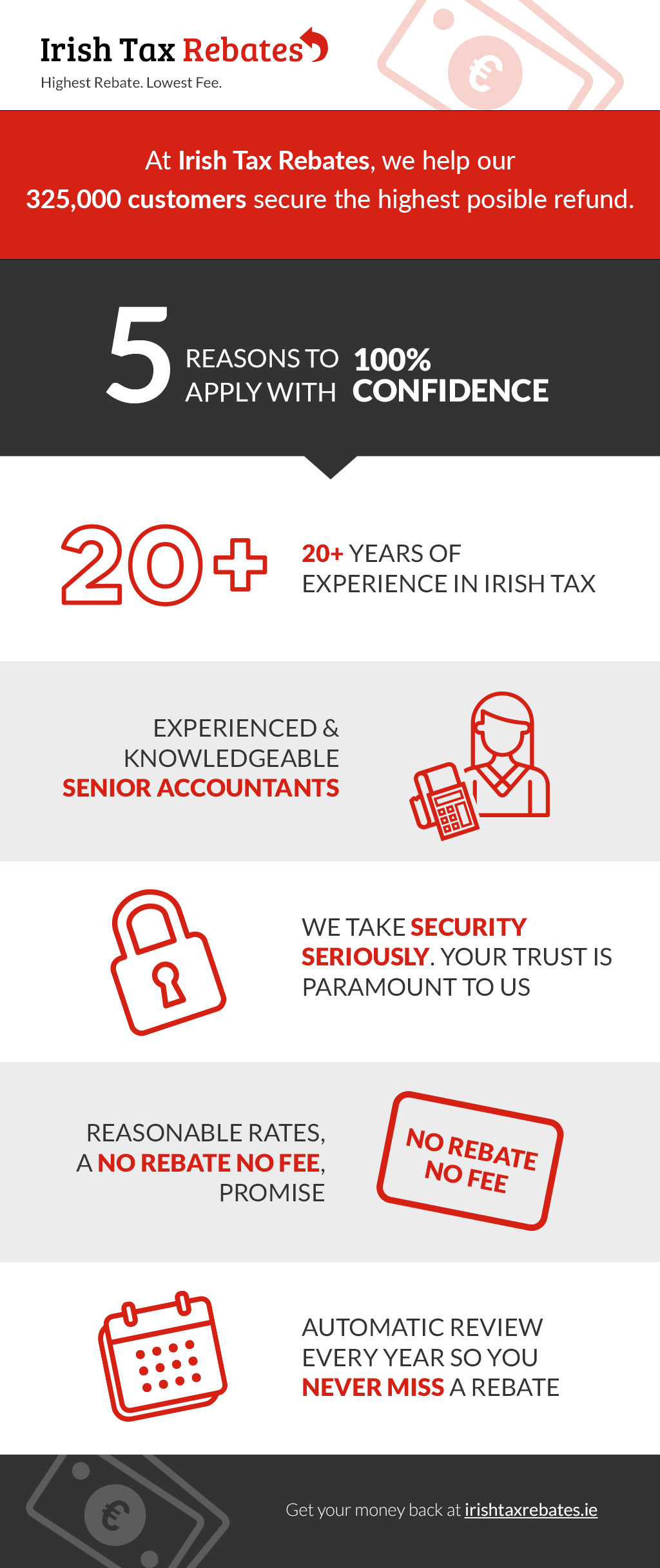 Irish Tax Rebates
Highest Rebate. Lowest Fee.

€

At Irish Tax Rebates, we help our 325,000 customers secure the highest posible refund.

5 REASONS TO APPLY WITH 100% CONFIDENCE

20+

20+ YEARS OF EXPERIENCE IN IRISH TAX

EXPERIENCED & KNOWLEDGEABLE SENIOR ACCOUNTANTS

WE TAKE SECURITY SERIOUSLY. YOUR TRUST IS PARAMOUNT TO US

REASONABLE RATES, A NO REBATE NO FEE, PROMISE

NO REBATE NO FEE

AUTOMATIC REVIEW EVERY YEAR SO YOU NEVER MISS A REBATE

€

Get your money back at irishtaxrebates.ie